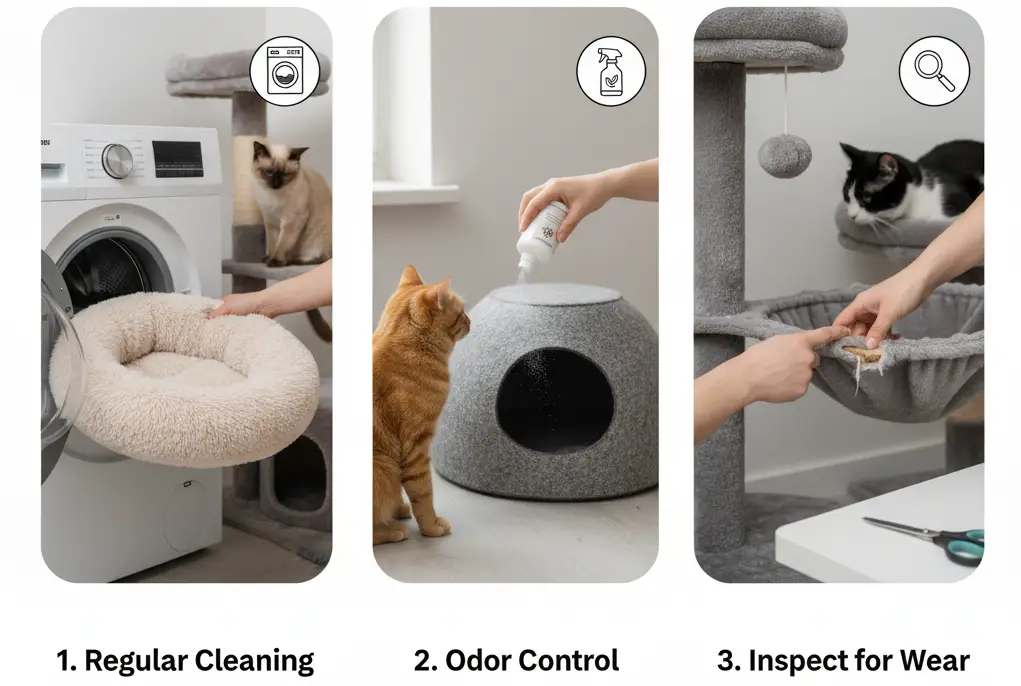 1. Regular Cleaning

2. Odor Control

3. Inspect for Wear