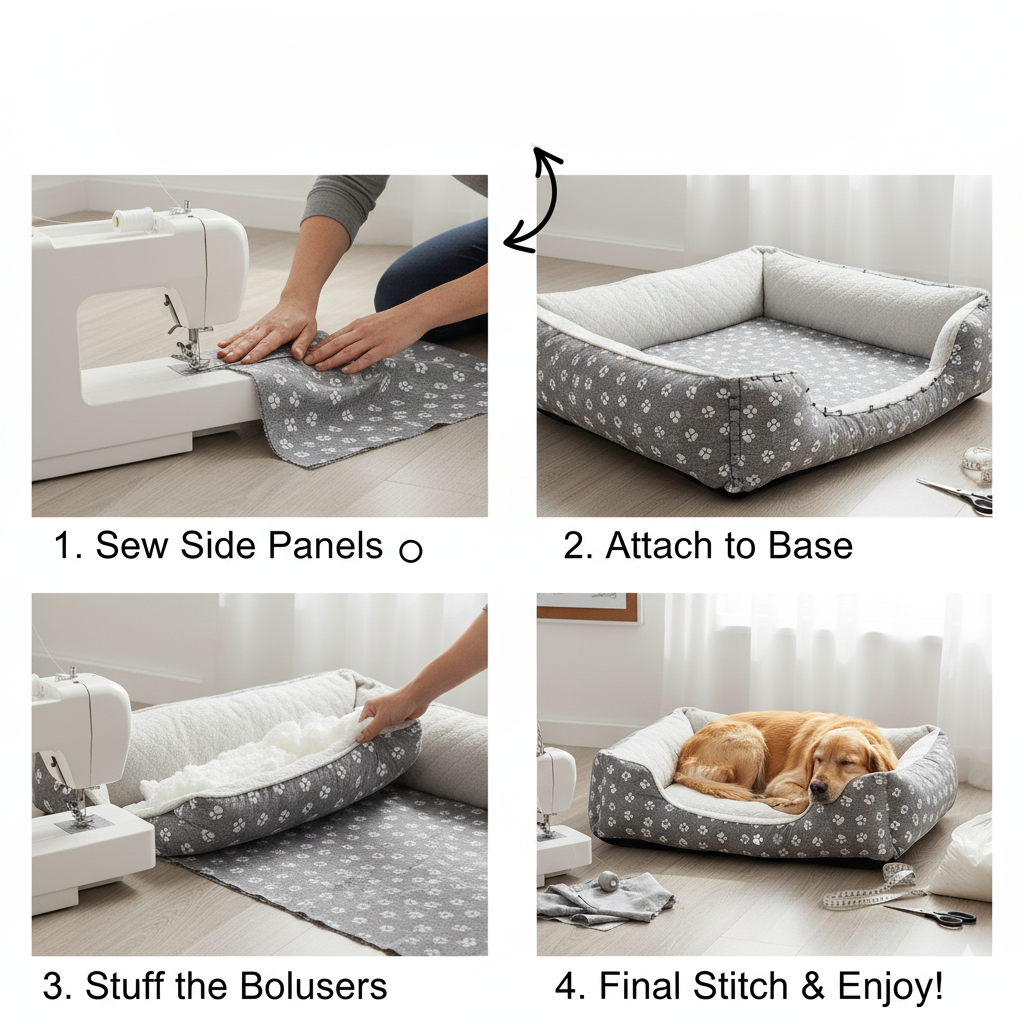 1. Sew Side Panels

2. Attach to Base

3. Stuff the Bolusers

4. Final Stitch & Enjoy!