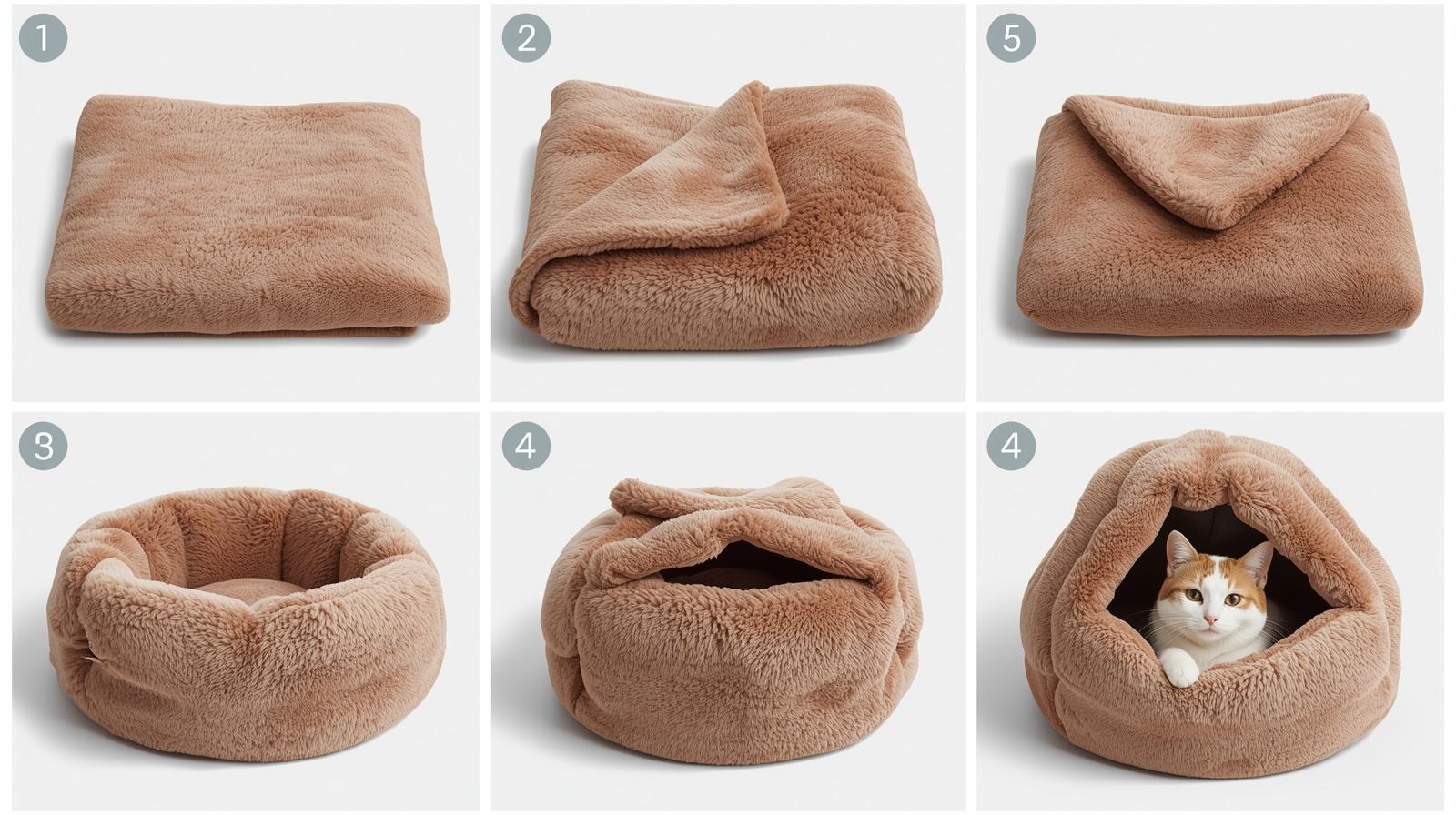 1

2

5

3

4

4